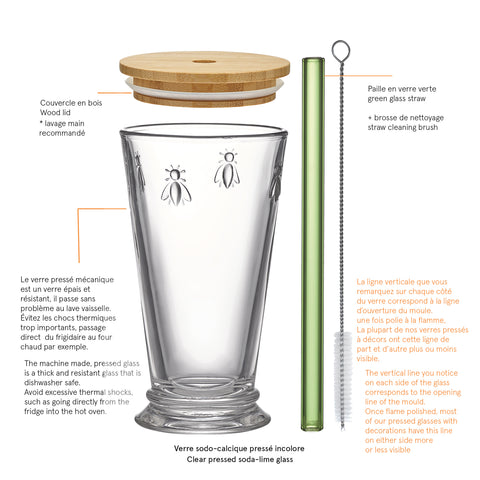 Couvercle en bois
Wood lid
* lavage main recommandé

Paille en verre verte
green glass straw

+ brosse de nettoyage
straw cleaning brush

Le verre pressé mécanique est un verre épais et résistant, il passe sans problème au lave vaisselle. Évitez les chocs thermiques trop importants, passage direct du frigidaire au four chaud par exemple.

The machine made, pressed glass is a thick and resistant glass that is dishwasher safe.
Avoid excessive thermal shocks, such as going directly from the fridge into the hot oven.

La ligne verticale que vous remarquez sur chaque côté du verre correspond à la ligne d'ouverture du moule.
une fois polie à la flamme.
La plupart de nos verres pressés à décors ont cette ligne de part et d'autre plus ou moins visible.

The vertical line you notice on each side of the glass corresponds to the opening line of the mould.
Once flame polished, most of our pressed glasses with decorations have this line on either side more or less visible

Verre sodo-calcique pressé incolore
Clear pressed soda-lime glass